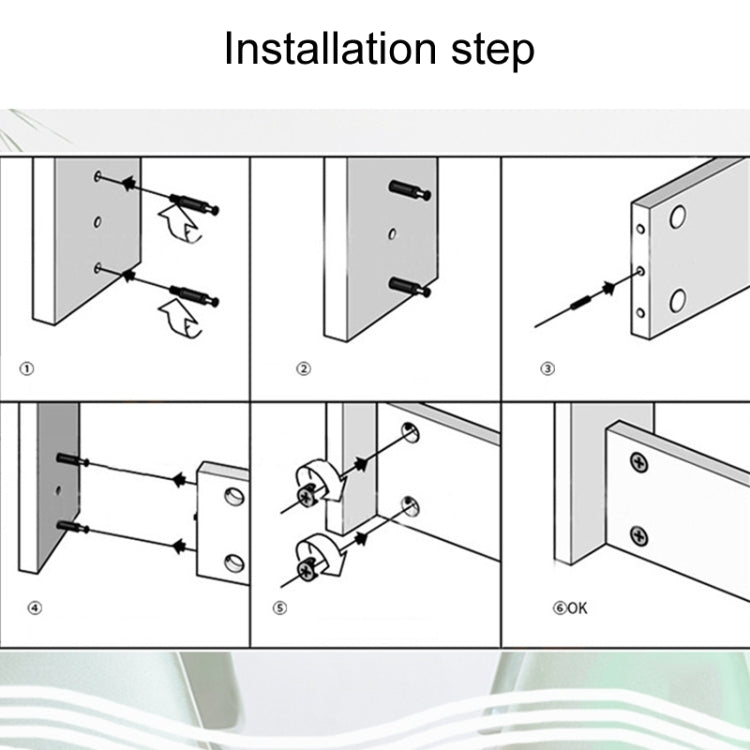 Installation step

①

②

③

④

⑤

⑥OK