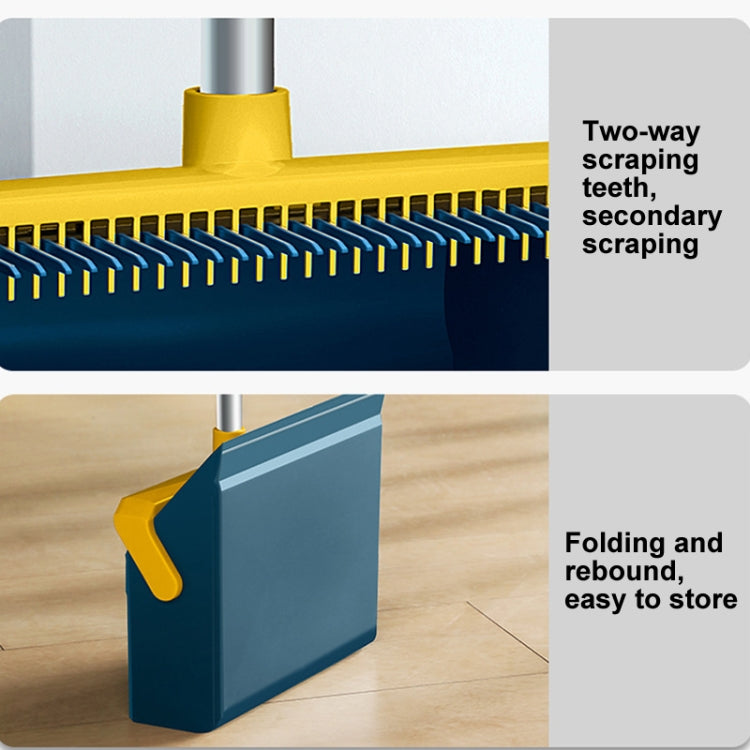 Two-way scraping teeth, secondary scraping

Folding and rebound, easy to store