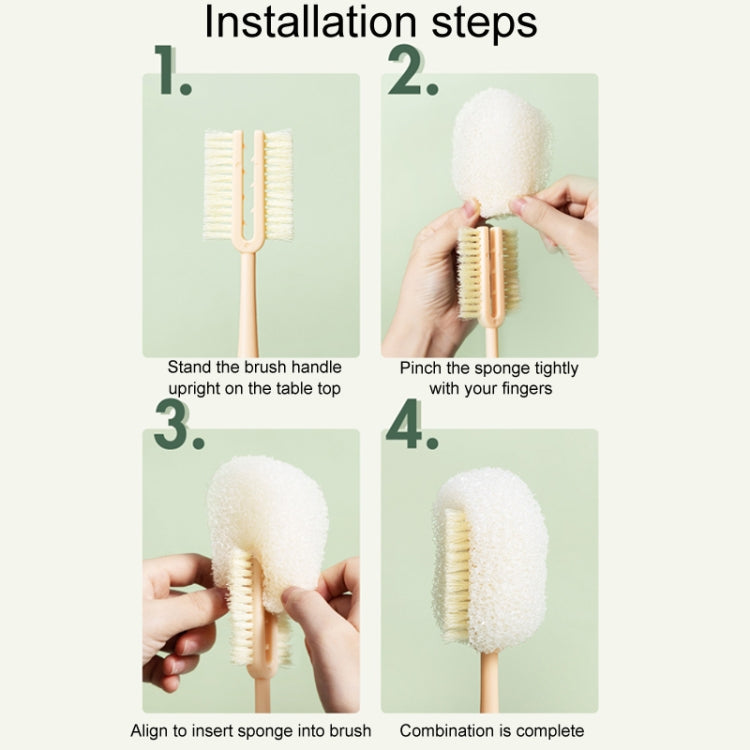 Installation steps

1.

Stand the brush handle upright on the table top

2.

Pinch the sponge tightly with your fingers

3.

Align to insert sponge into brush

4.

Combination is complete