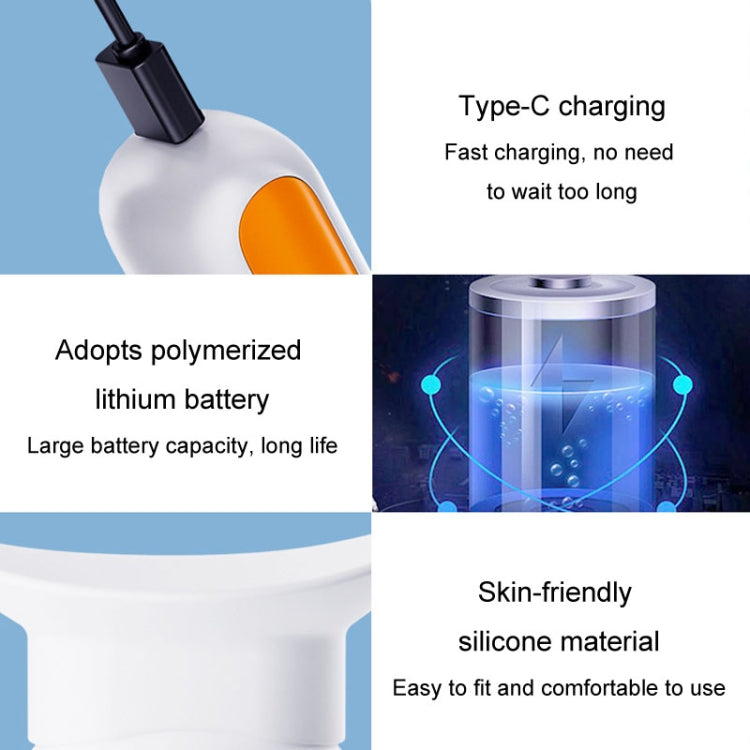 Type-C charging

Fast charging, no need to wait too long

Adopts polymerized lithium battery

Large battery capacity, long life

Skin-friendly silicone material

Easy to fit and comfortable to use