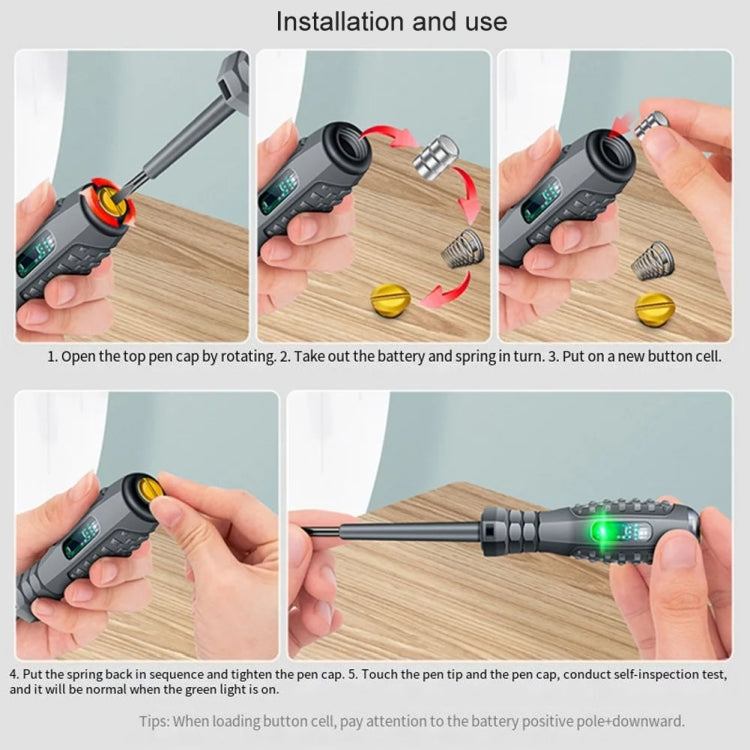 Installation and use

1. Open the top pen cap by rotating. 2. Take out the battery and spring in turn. 3. Put on a new button cell.

4. Put the spring back in sequence and tighten the pen cap. 5. Touch the pen tip and the pen cap, conduct self-inspection test, and it will be normal when the green light is on.

Tips: When loading button cell, pay attention to the battery positive pole+downward.