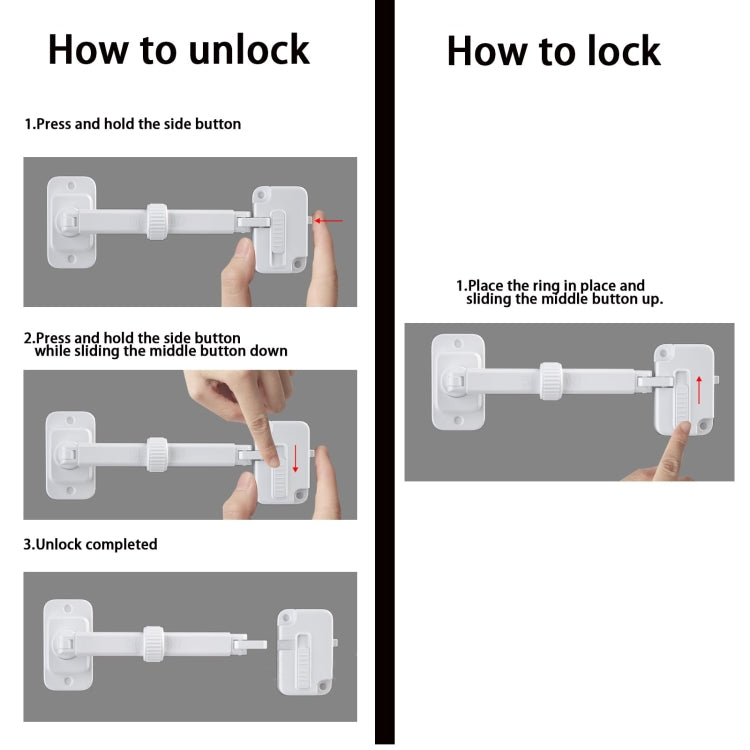 How to unlock

1.Press and hold the side button

2.Press and hold the side button while sliding the middle button down

3.Unlock completed

How to lock

1.Place the ring in place and sliding the middle button up.