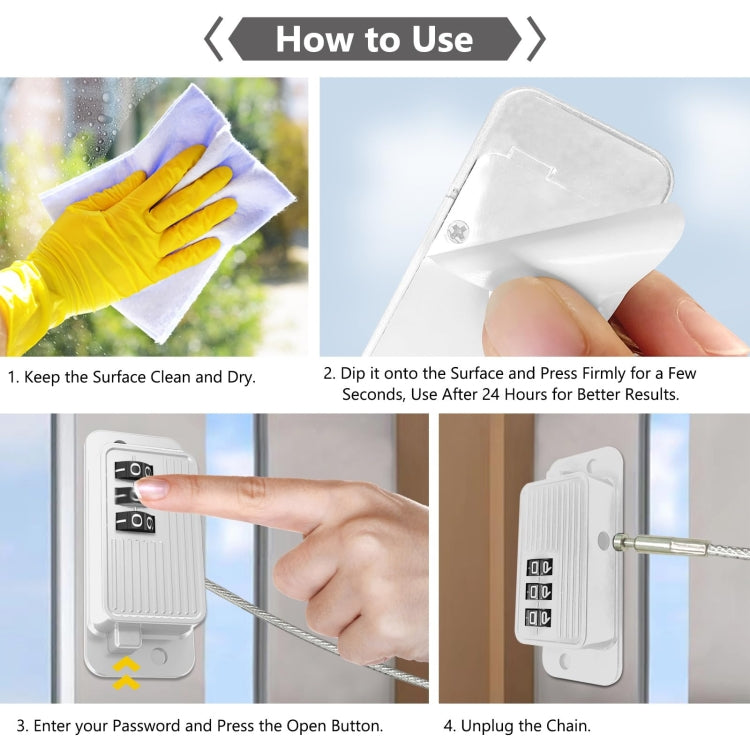 How to Use

1. Keep the Surface Clean and Dry.

2. Dip it onto the Surface and Press Firmly for a Few Seconds, Use After 24 Hours for Better Results.

3. Enter your Password and Press the Open Button.

4. Unplug the Chain.