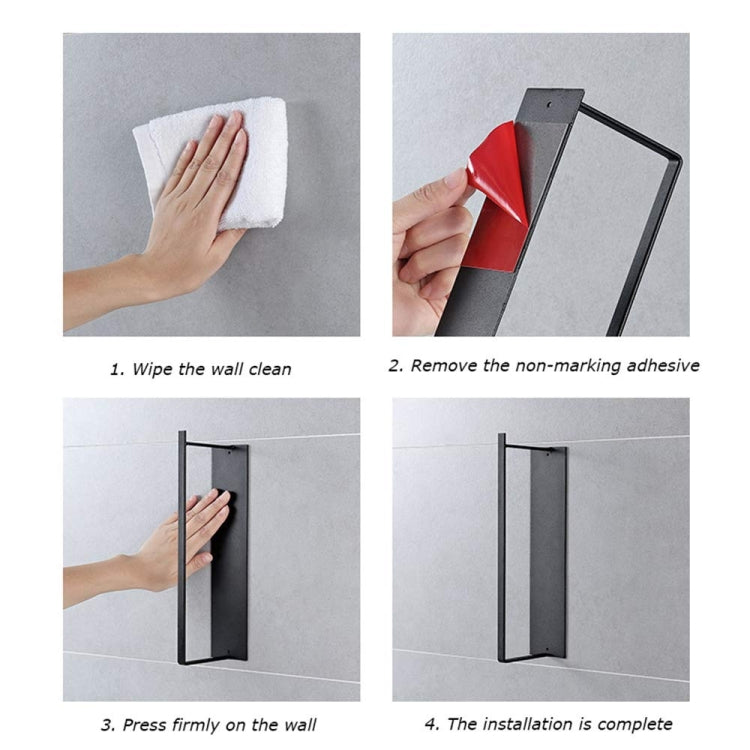 1. Wipe the wall clean

2. Remove the non-marking adhesive

3. Press firmly on the wall

4. The installation is complete