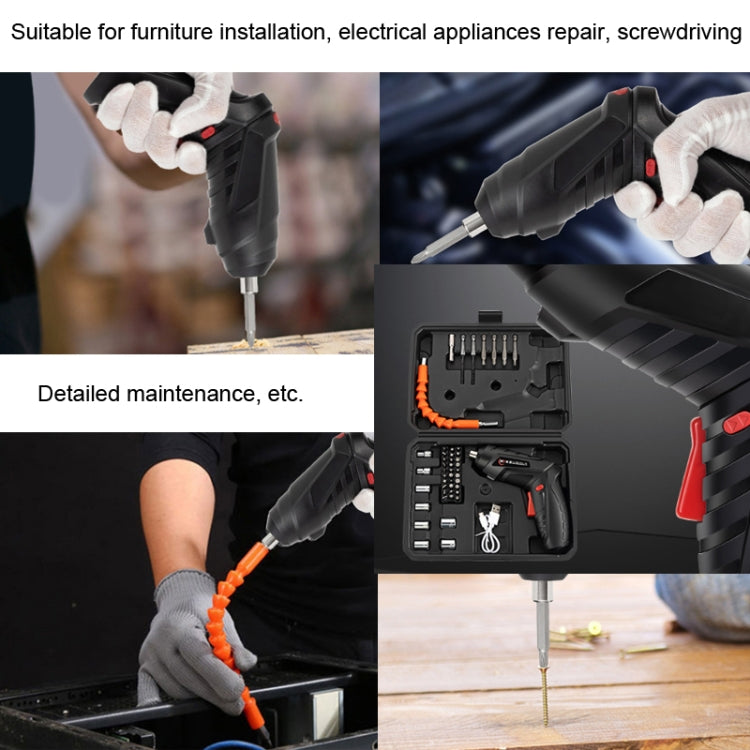 Suitable for furniture installation, electrical appliances repair, screwdriving

Detailed maintenance, etc.