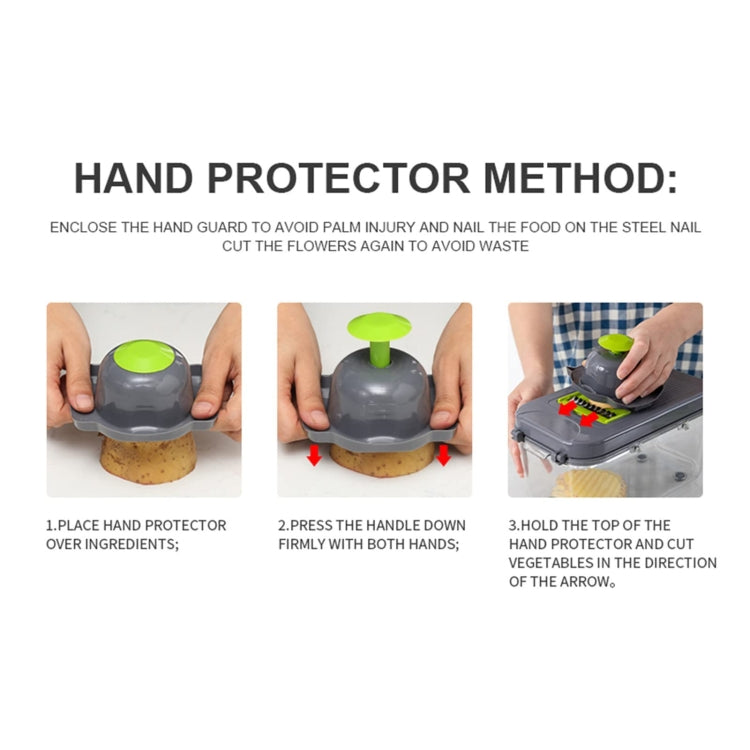 HAND PROTECTOR METHOD:

ENCLOSE THE HAND GUARD TO AVOID PALM INJURY AND NAIL THE FOOD ON THE STEEL NAIL CUT THE FLOWERS AGAIN TO AVOID WASTE

1.PLACE HAND PROTECTOR OVER INGREDIENTS;

2.PRESS THE HANDLE DOWN FIRMLY WITH BOTH HANDS;

3.HOLD THE TOP OF THE HAND PROTECTOR AND CUT VEGETABLES IN THE DIRECTION OF THE ARROW。