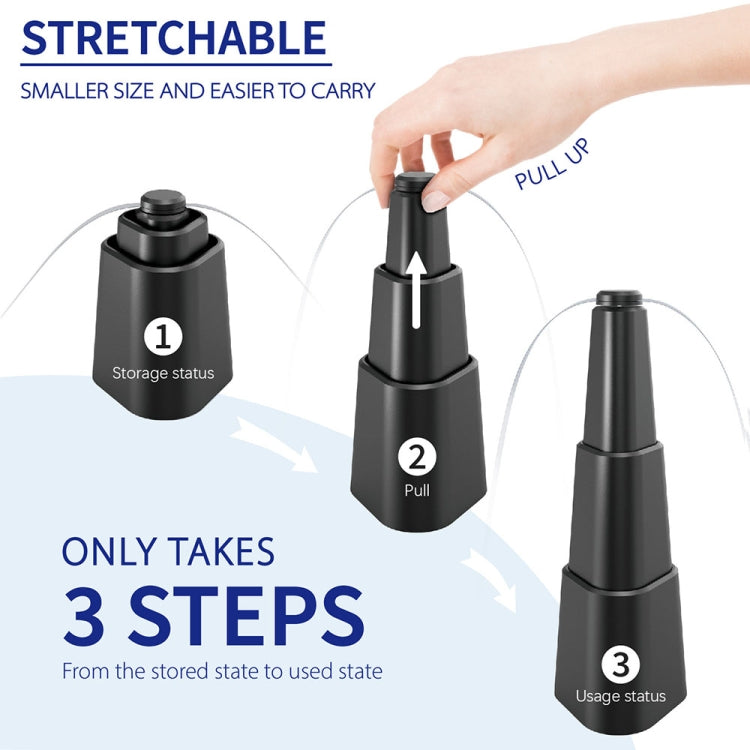 STRETCHABLE

SMALLER SIZE AND EASIER TO CARRY

PULL UP

1
Storage status

2
Pull

3
Usage status

ONLY TAKES

3 STEPS

From the stored state to used state