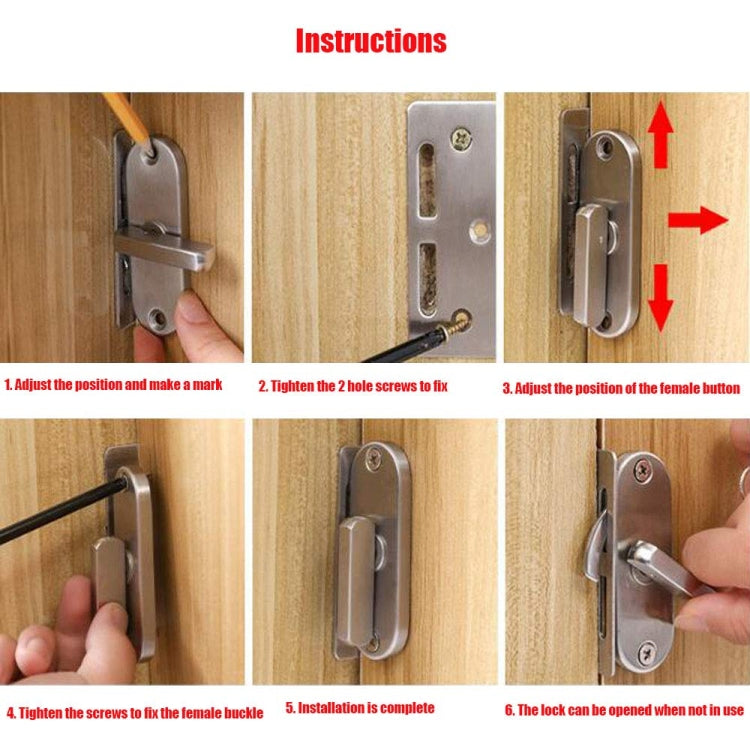 Instructions

1. Adjust the position and make a mark

2. Tighten the 2 hole screws to fix

3. Adjust the position of the female button

4. Tighten the screws to fix the female buckle

5. Installation is complete

6. The lock can be opened when not in use