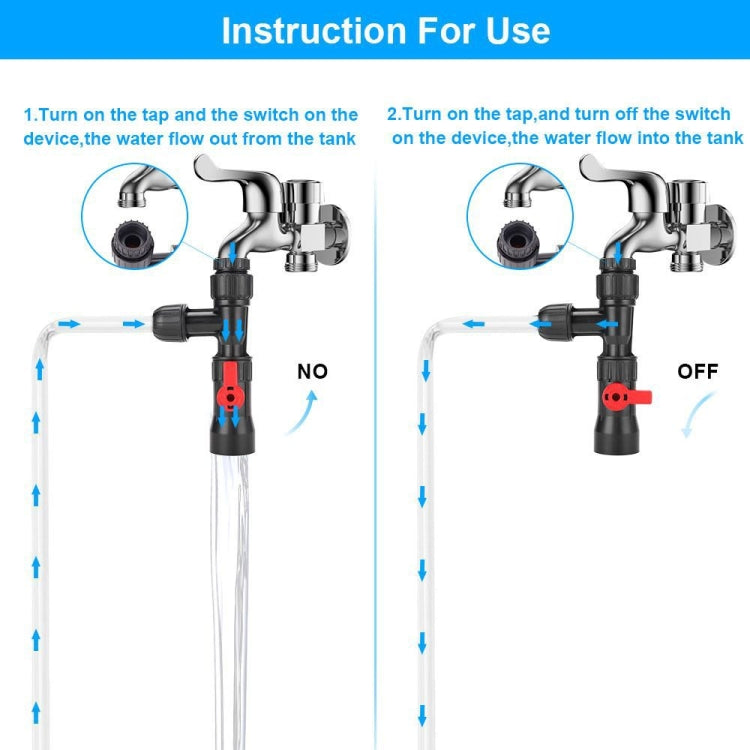 Instruction For Use

1.Turn on the tap and the switch on the device,the water flow out from the tank

NO

2.Turn on the tap,and turn off the switch on the device,the water flow into the tank

OFF