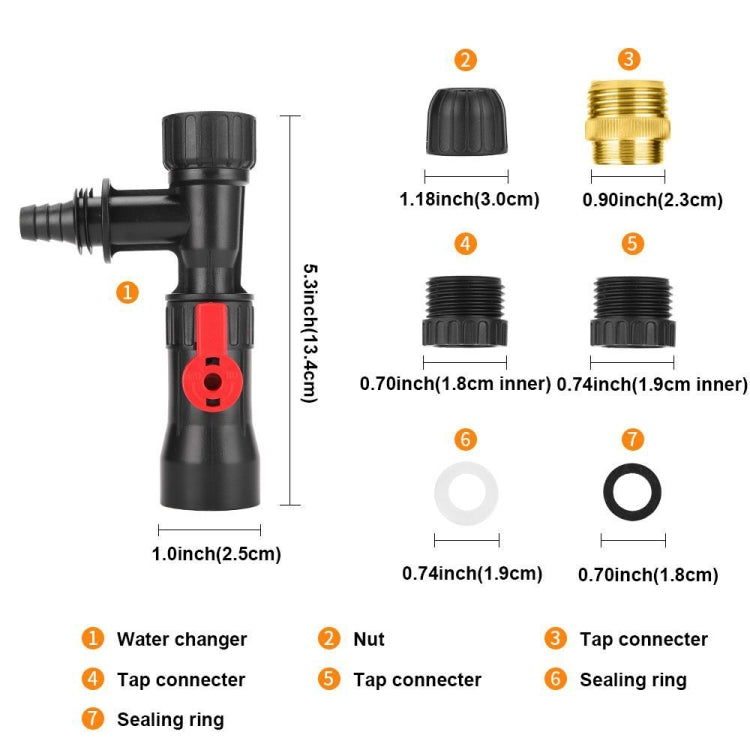 1

5.3inch(13.4cm)

1.0inch(2.5cm)

2

1.18inch(3.0cm)

3

0.90inch(2.3cm)

4

0.70inch(1.8cm inner)

5

0.74inch(1.9cm inner)

6

0.74inch(1.9cm)

7

0.70inch(1.8cm)

1 Water changer
2 Nut
3 Tap connecter
4 Tap connecter
5 Tap connecter
6 Sealing ring
7 Sealing ring