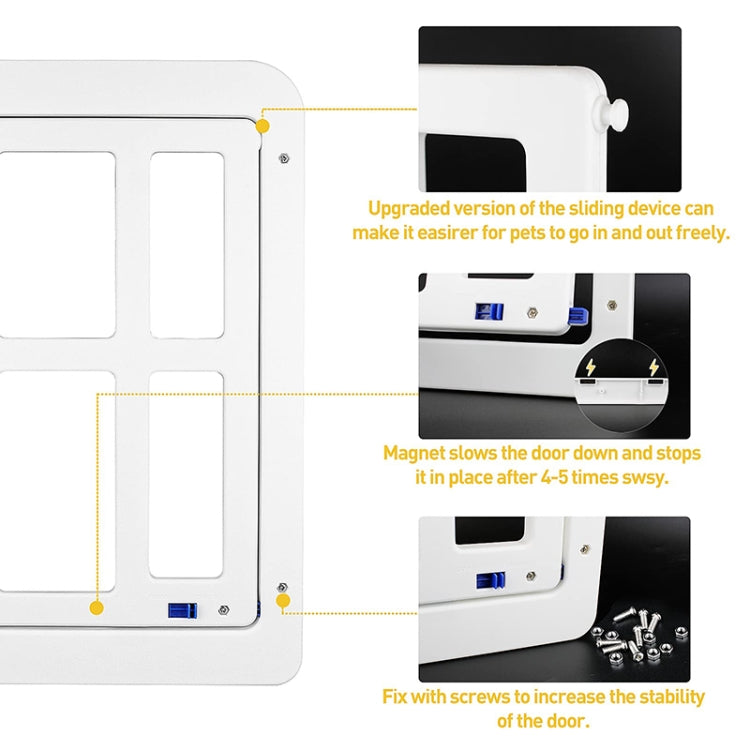 Upgraded version of the sliding device can make it easirer for pets to go in and out freely.

Magnet slows the door down and stops it in place after 4-5 times swsy.

Fix with screws to increase the stability of the door.