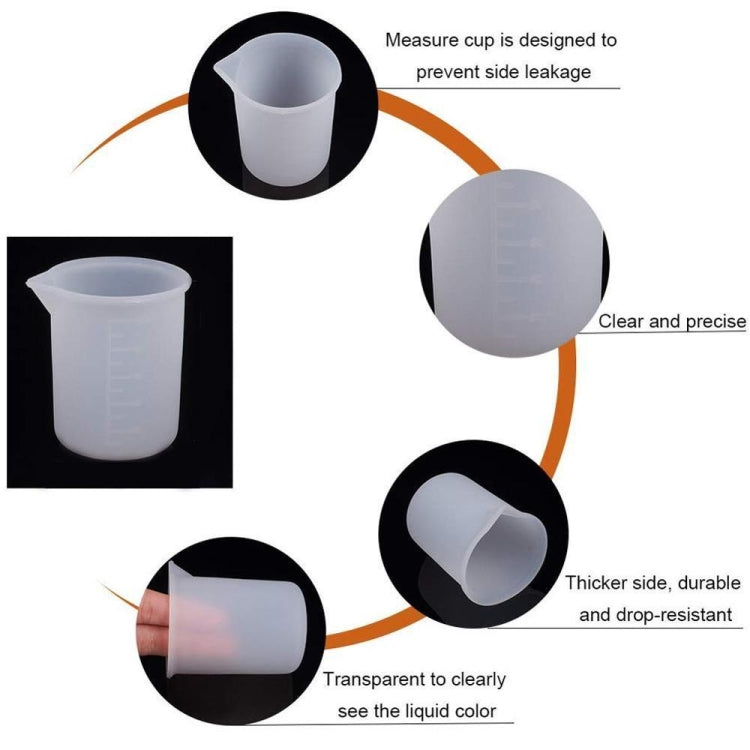 Measure cup is designed to prevent side leakage

Clear and precise

Thicker side, durable and drop-resistant

Transparent to clearly see the liquid color