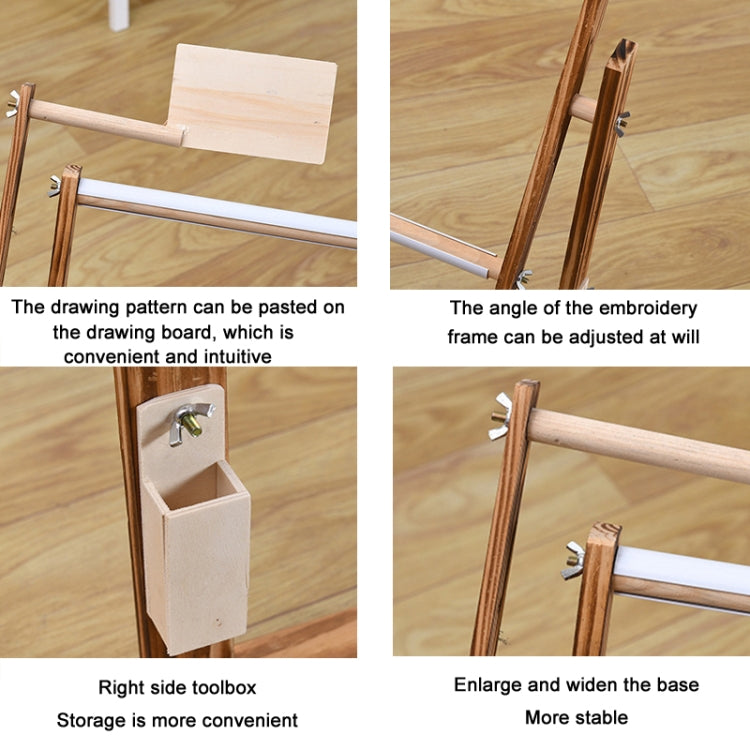 The drawing pattern can be pasted on the drawing board, which is convenient and intuitive

The angle of the embroidery frame can be adjusted at will

Right side toolbox
Storage is more convenient

Enlarge and widen the base
More stable