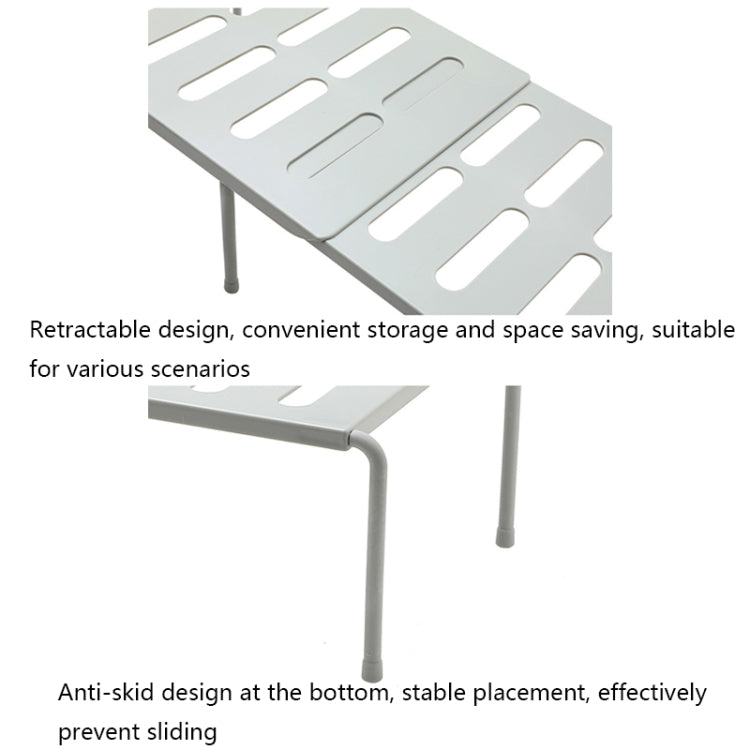 Retractable design, convenient storage and space saving, suitable for various scenarios

Anti-skid design at the bottom, stable placement, effectively prevent sliding