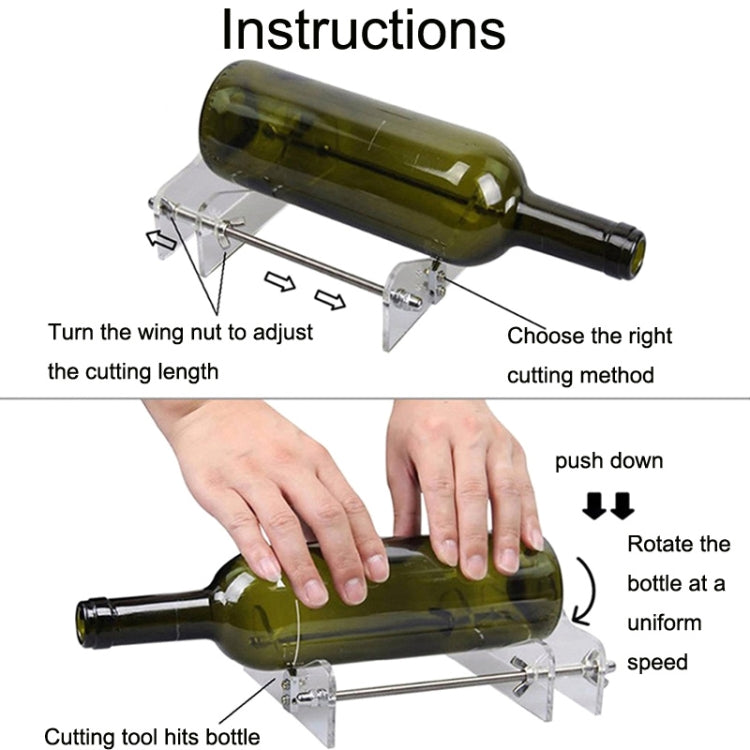 Instructions

Turn the wing nut to adjust the cutting length

Choose the right cutting method

push down

Rotate the bottle at a uniform speed

Cutting tool hits bottle