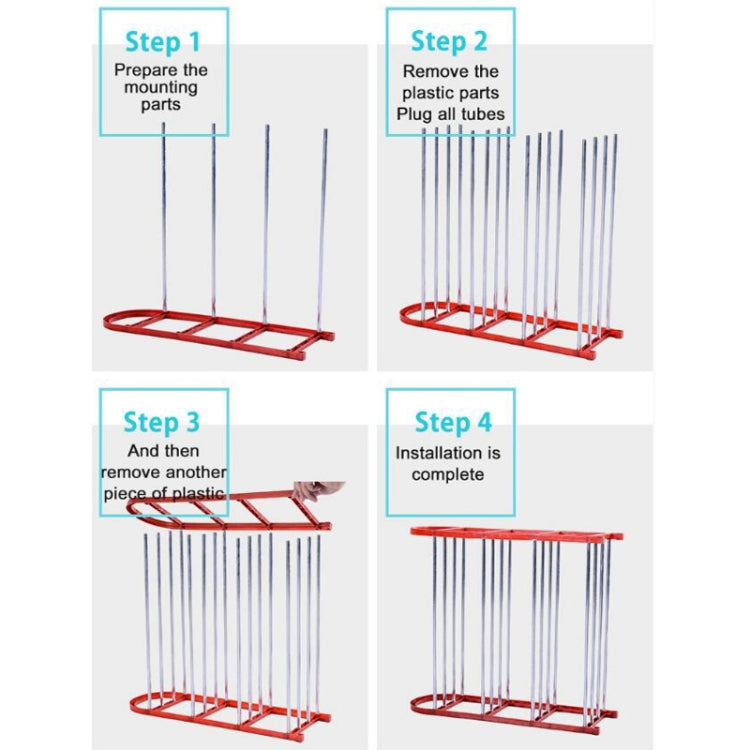 Step 1
Prepare the mounting parts

Step 2
Remove the plastic parts
Plug all tubes

Step 3
And then remove another piece of plastic

Step 4
Installation is complete