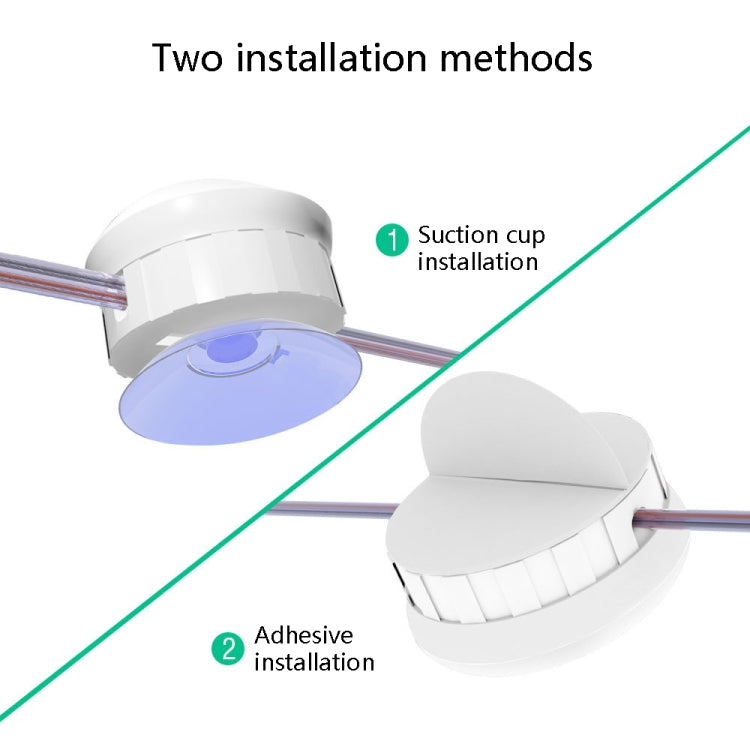 Two installation methods

1 Suction cup installation

2 Adhesive installation