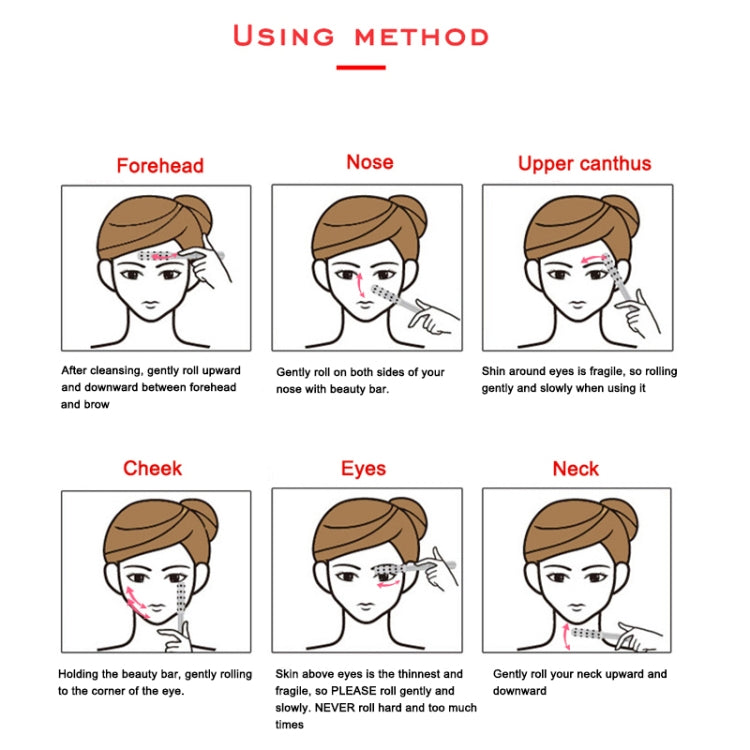 USING METHOD

Forehead

After cleansing, gently roll upward and downward between forehead and brow

Nose

Gently roll on both sides of your nose with beauty bar.

Upper canthus

Shin around eyes is fragile, so rolling gently and slowly when using it

Cheek

Holding the beauty bar, gently rolling to the corner of the eye.

Eyes

Skin above eyes is the thinnest and fragile, so PLEASE roll gently and slowly. NEVER roll hard and too much times

Neck

Gently roll your neck upward and downward