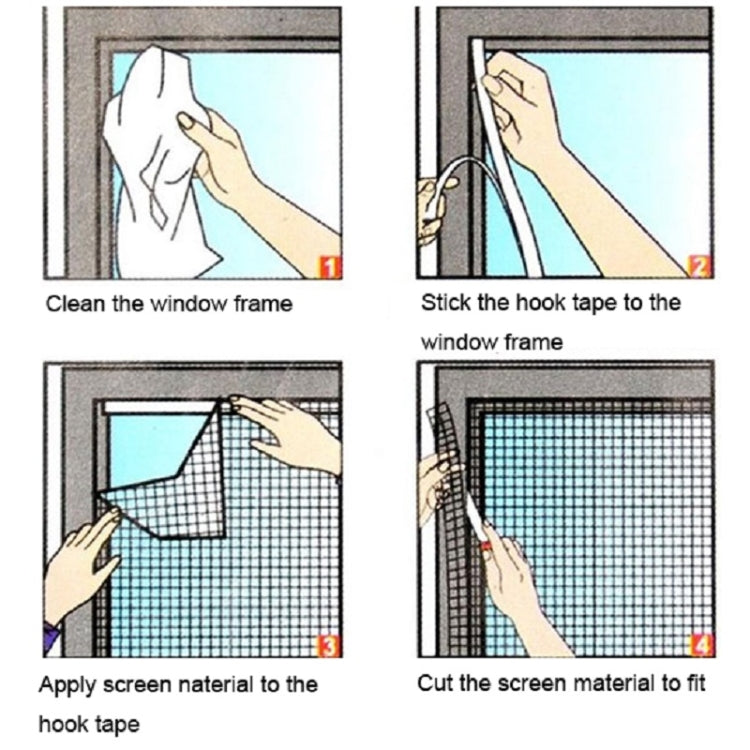 1
Clean the window frame

2
Stick the hook tape to the window frame

3
Apply screen naterial to the hook tape

4
Cut the screen material to fit