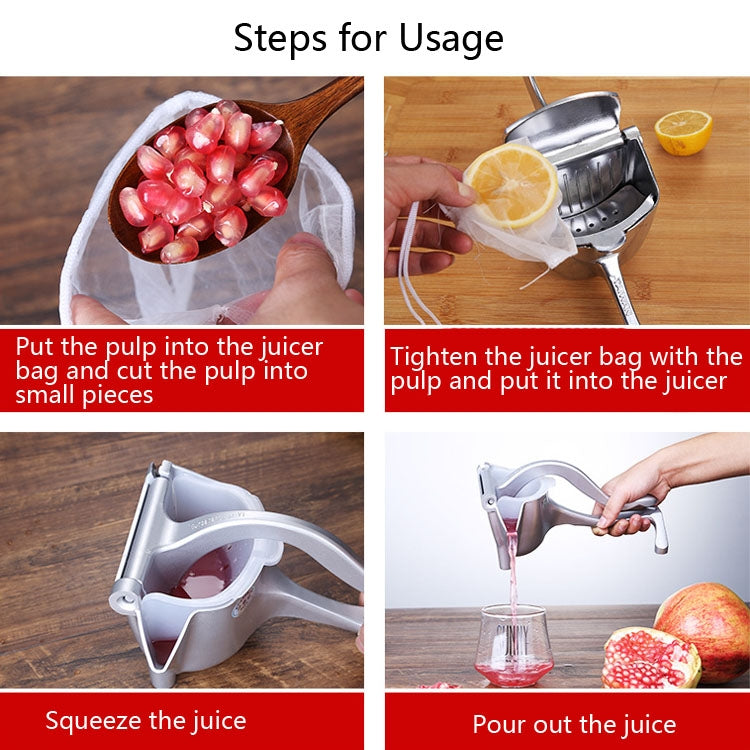 Steps for Usage

Put the pulp into the juicer bag and cut the pulp into small pieces

Tighten the juicer bag with the pulp and put it into the juicer

Squeeze the juice

Pour out the juice