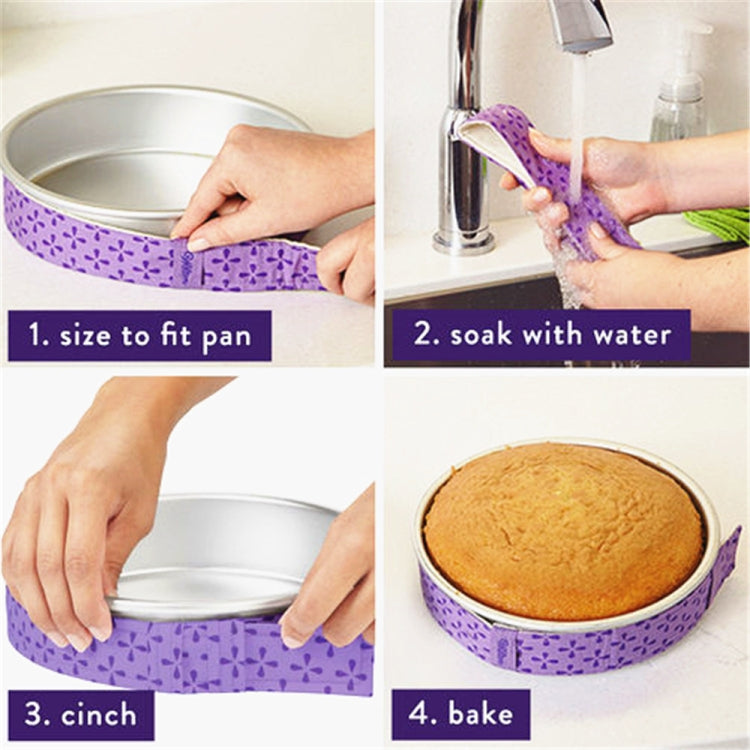 1. size to fit pan

2. soak with water

3. cinch

4. bake