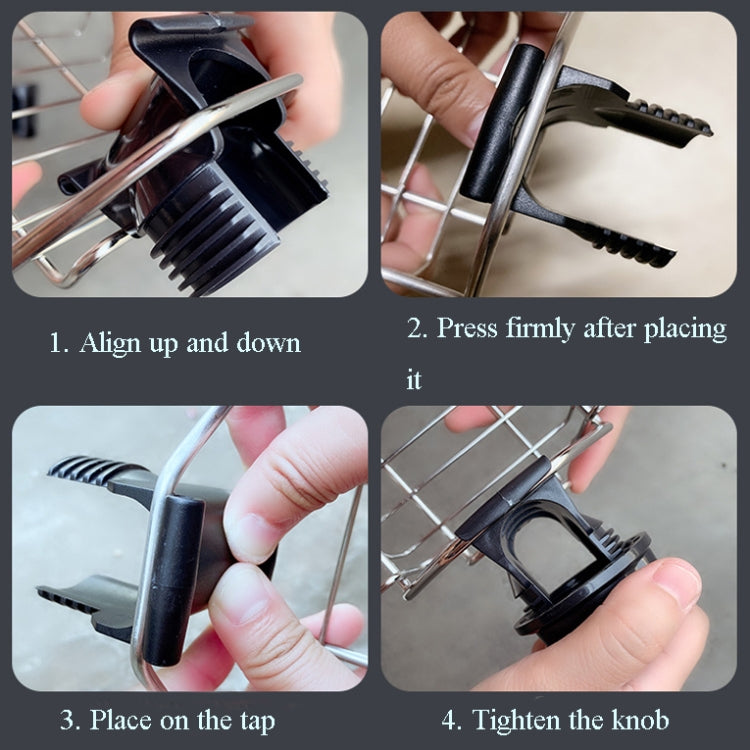 1. Align up and down

2. Press firmly after placing it

3. Place on the tap

4. Tighten the knob