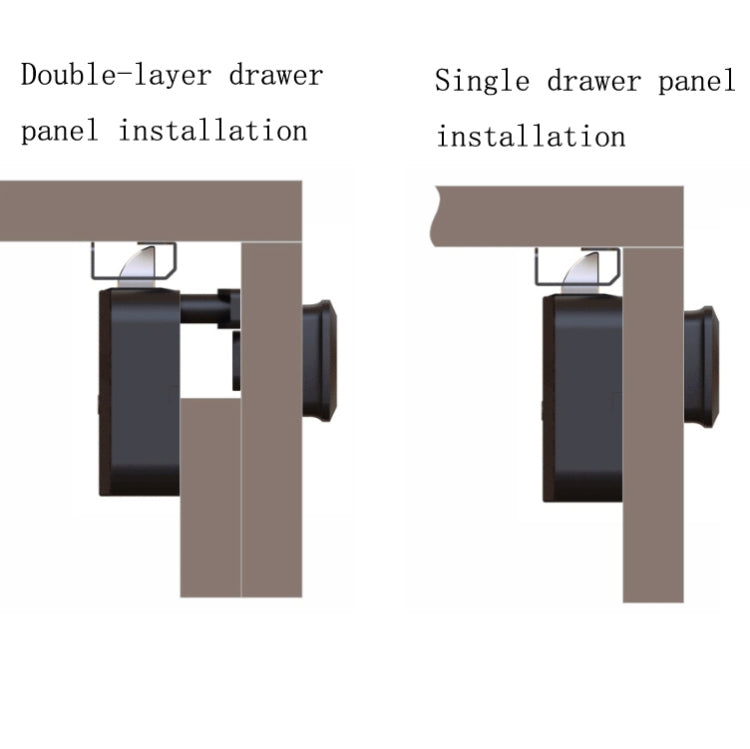 Double-layer drawer panel installation

Single drawer panel installation