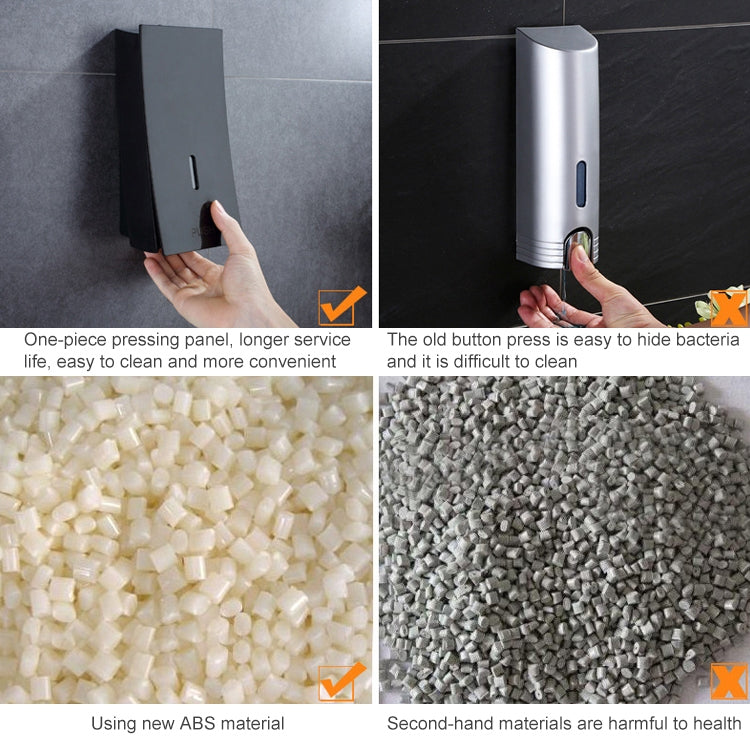 One-piece pressing panel, longer service life, easy to clean and more convenient

The old button press is easy to hide bacteria and it is difficult to clean

Using new ABS material

Second-hand materials are harmful to health