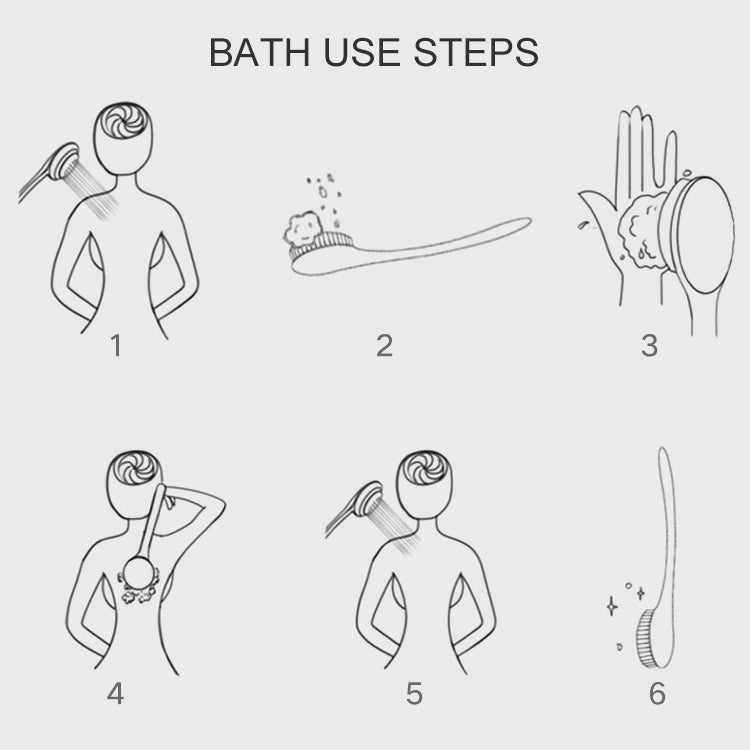 BATH USE STEPS

1

2

3

4

5

6