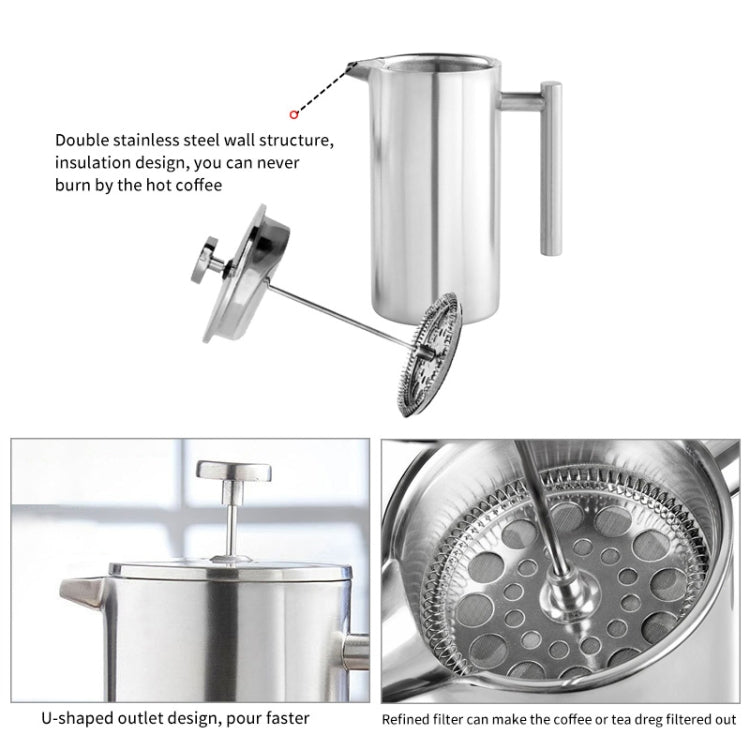 Double stainless steel wall structure, insulation design, you can never burn by the hot coffee

U-shaped outlet design, pour faster

Refined filter can make the coffee or tea dreg filtered out