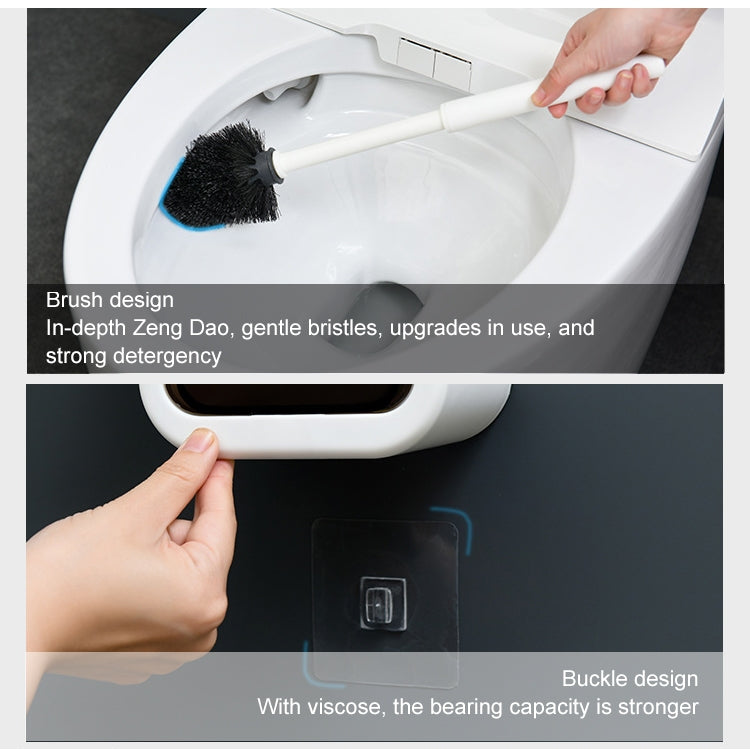 Brush design
In-depth Zeng Dao, gentle bristles, upgrades in use, and strong detergency

Buckle design
With viscose, the bearing capacity is stronger