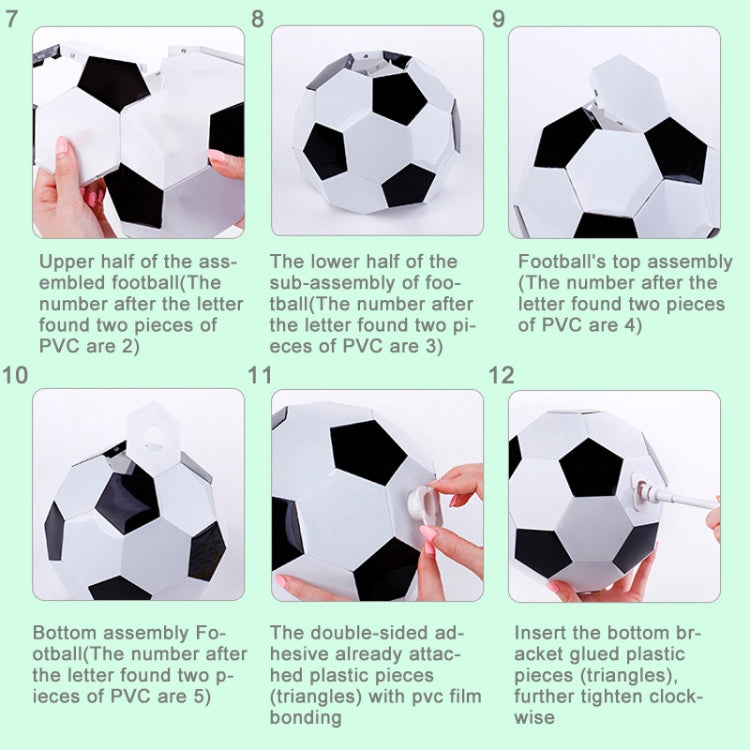 7

Upper half of the assembled football(The number after the letter found two pieces of PVC are 2)

8

The lower half of the sub-assembly of football(The number after the letter found two pieces of PVC are 3)

9

Football's top assembly (The number after the letter found two pieces of PVC are 4)

10

Bottom assembly Football(The number after the letter found two pieces of PVC are 5)

11

The double-sided adhesive already attached plastic pieces (triangles) with pvc film bonding

12

Insert the bottom bracket glued plastic pieces (triangles), further tighten clockwise