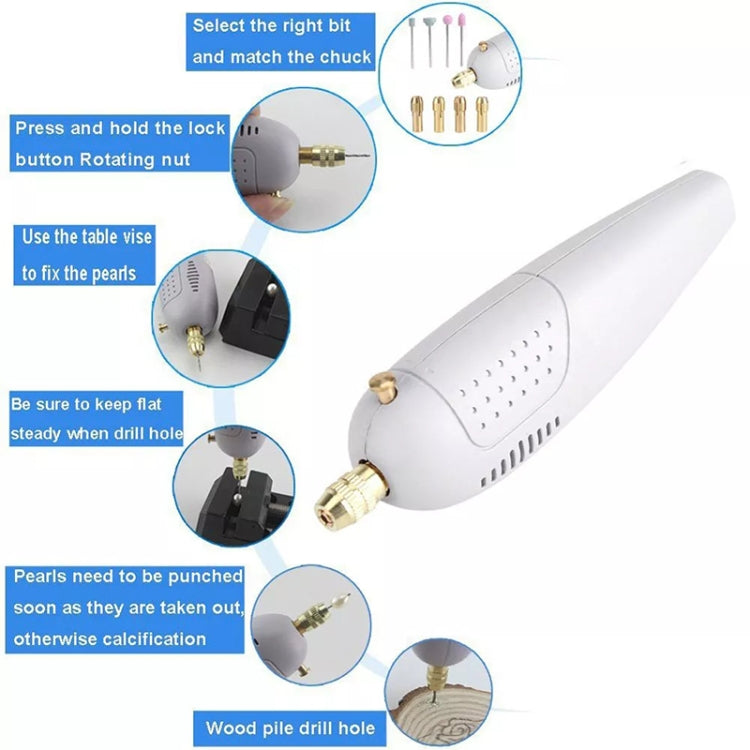 Select the right bit and match the chuck

Press and hold the lock button Rotating nut

Use the table vise to fix the pearls

Be sure to keep flat steady when drill hole

Pearls need to be punched soon as they are taken out, otherwise calcification

Wood pile drill hole