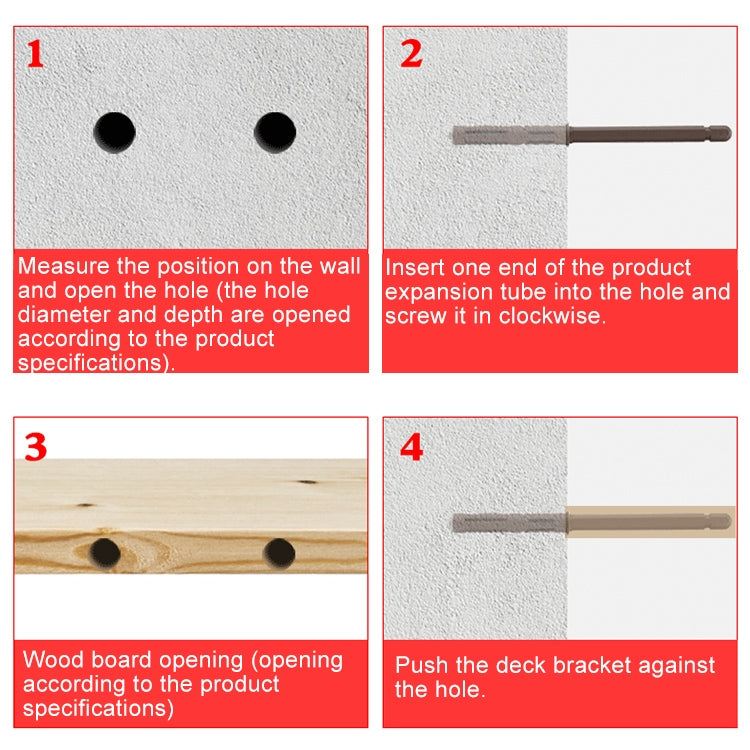 1

Measure the position on the wall and open the hole (the hole diameter and depth are opened according to the product specifications).

2

Insert one end of the product expansion tube into the hole and screw it in clockwise.

3

Wood board opening (opening according to the product specifications)

4

Push the deck bracket against the hole.