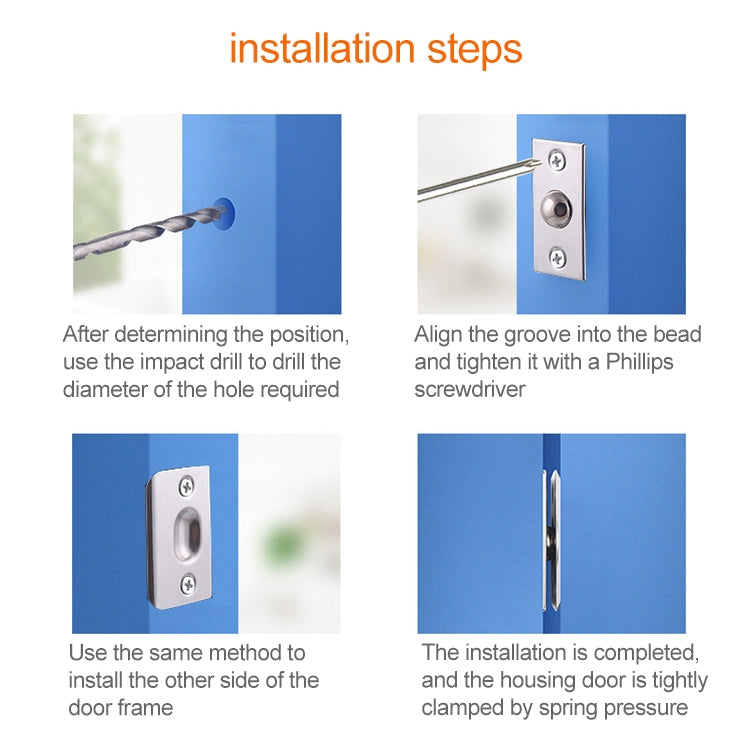 installation steps

After determining the position, use the impact drill to drill the diameter of the hole required

Align the groove into the bead and tighten it with a Phillips screwdriver

Use the same method to install the other side of the door frame

The installation is completed, and the housing door is tightly clamped by spring pressure