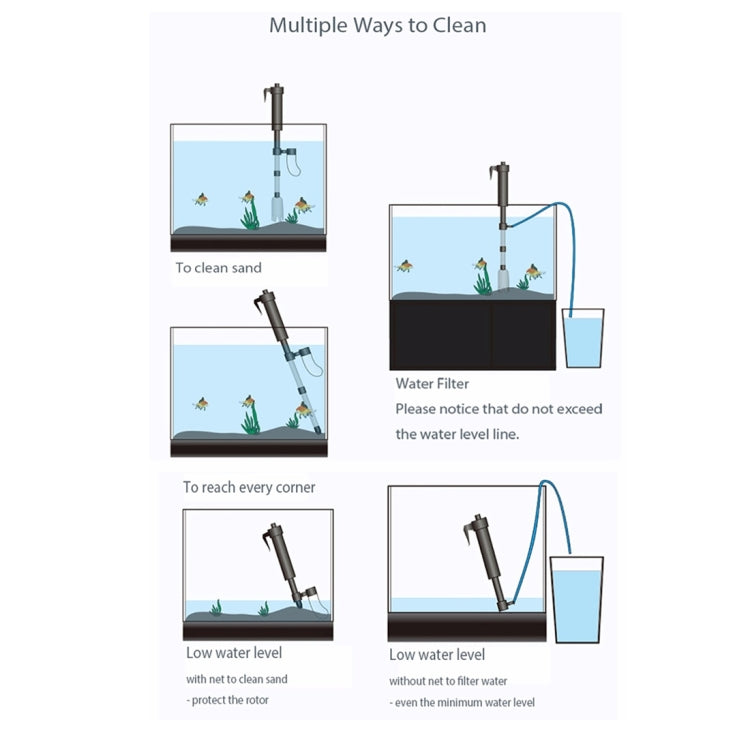 Multiple Ways to Clean

To clean sand

Water Filter
Please notice that do not exceed the water level line.

To reach every corner

Low water level
with net to clean sand
- protect the rotor

Low water level
without net to filter water
- even the minimum water level