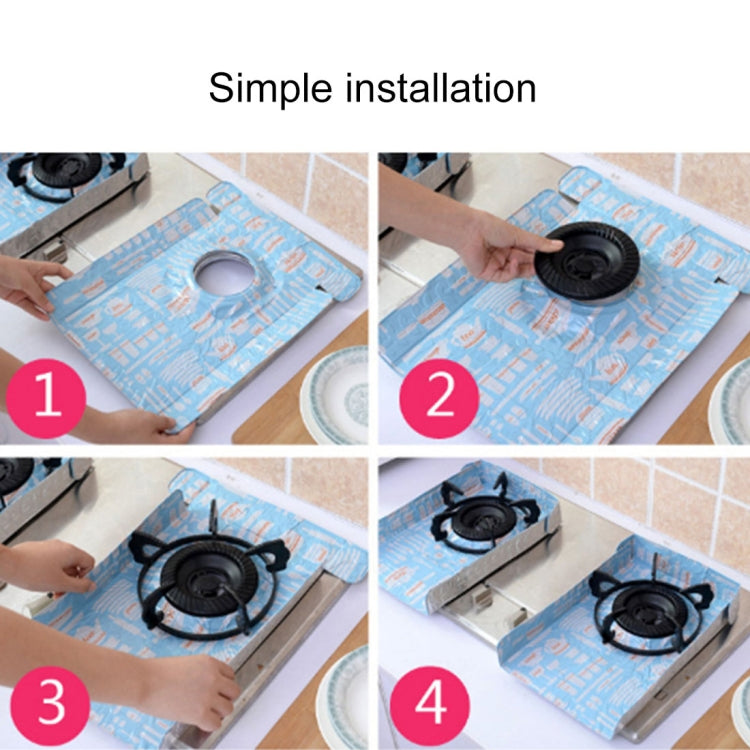 Simple installation

1

2

3

4