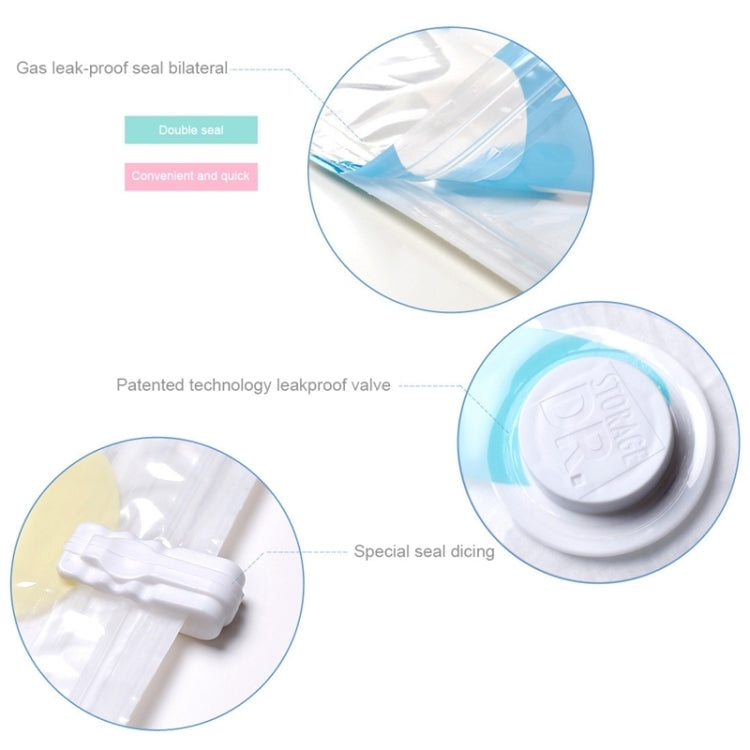 Gas leak-proof seal bilateral

Double seal

Convenient and quick

Patented technology leakproof valve

STORAGE DR.

Special seal dicing