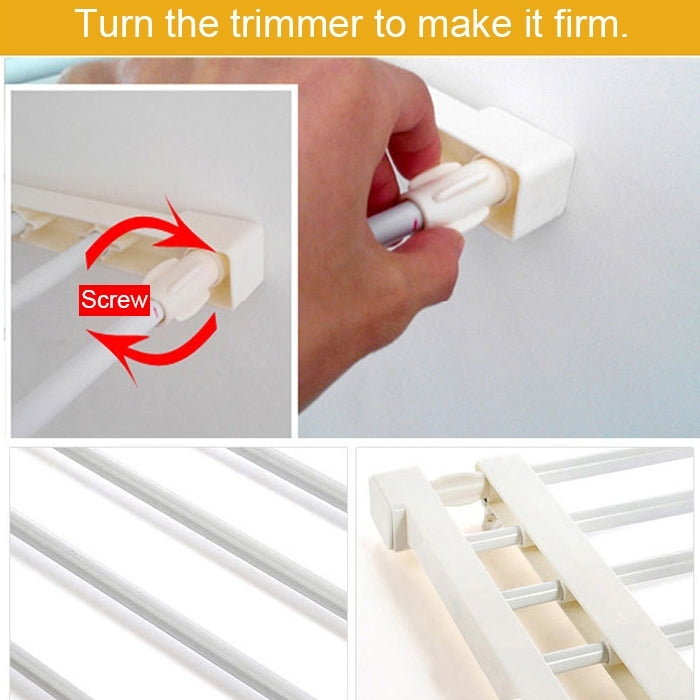 Turn the trimmer to make it firm.

Screw