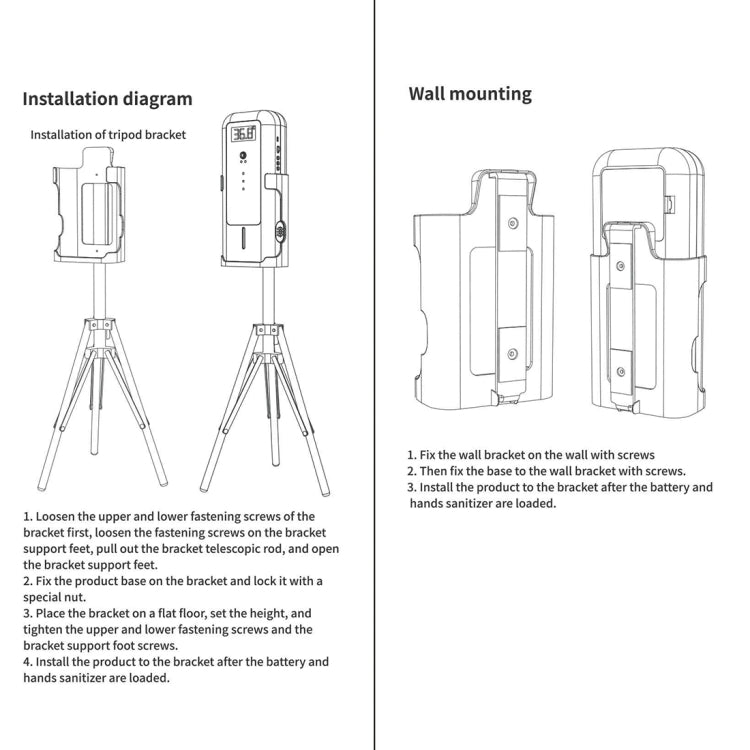 Installation diagram

Installation of tripod bracket

36.6

1. Loosen the upper and lower fastening screws of the bracket first, loosen the fastening screws on the bracket support feet, pull out the bracket telescopic rod, and open the bracket support feet.
2. Fix the product base on the bracket and lock it with a special nut.
3. Place the bracket on a flat floor, set the height, and tighten the upper and lower fastening screws and the bracket support foot screws.
4. Install the product to the bracket after the battery and hands sanitizer are loaded.

Wall mounting

1. Fix the wall bracket on the wall with screws
2. Then fix the base to the wall bracket with screws.
3. Install the product to the bracket after the battery and hands sanitizer are loaded.