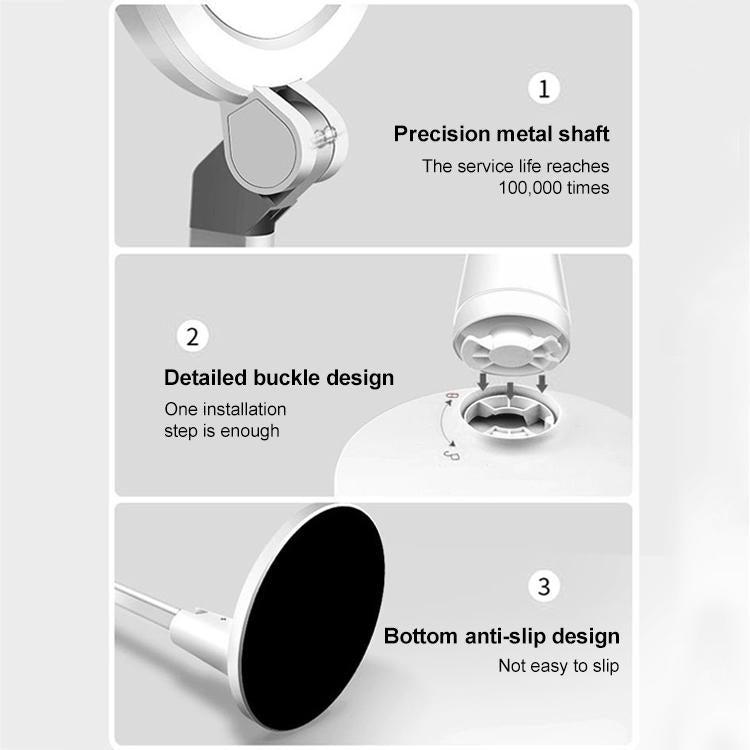 1

Precision metal shaft

The service life reaches 100,000 times

2

Detailed buckle design

One installation step is enough

3

Bottom anti-slip design

Not easy to slip