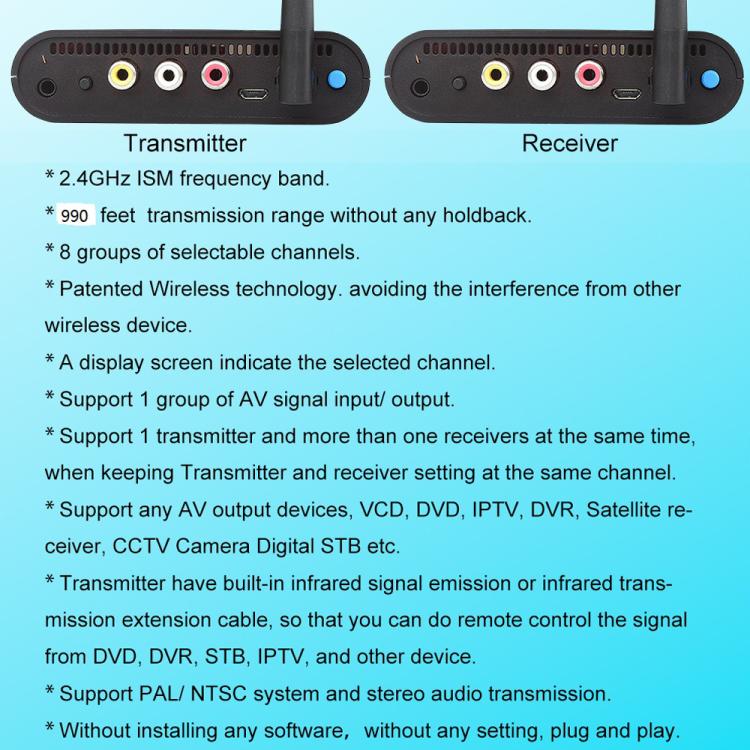 Transmitter

Receiver

* 2.4GHz ISM frequency band.

* 990 feet transmission range without any holdback.

* 8 groups of selectable channels.

* Patented Wireless technology. avoiding the interference from other wireless device.

* A display screen indicate the selected channel.

* Support 1 group of AV signal input/ output.

* Support 1 transmitter and more than one receivers at the same time, when keeping Transmitter and receiver setting at the same channel.

* Support any AV output devices, VCD, DVD, IPTV, DVR, Satellite receiver, CCTV Camera Digital STB etc.

* Transmitter have built-in infrared signal emission or infrared transmission extension cable, so that you can do remote control the signal from DVD, DVR, STB, IPTV, and other device.

* Support PAL/ NTSC system and stereo audio transmission.

* Without installing any software, without any setting, plug and play.