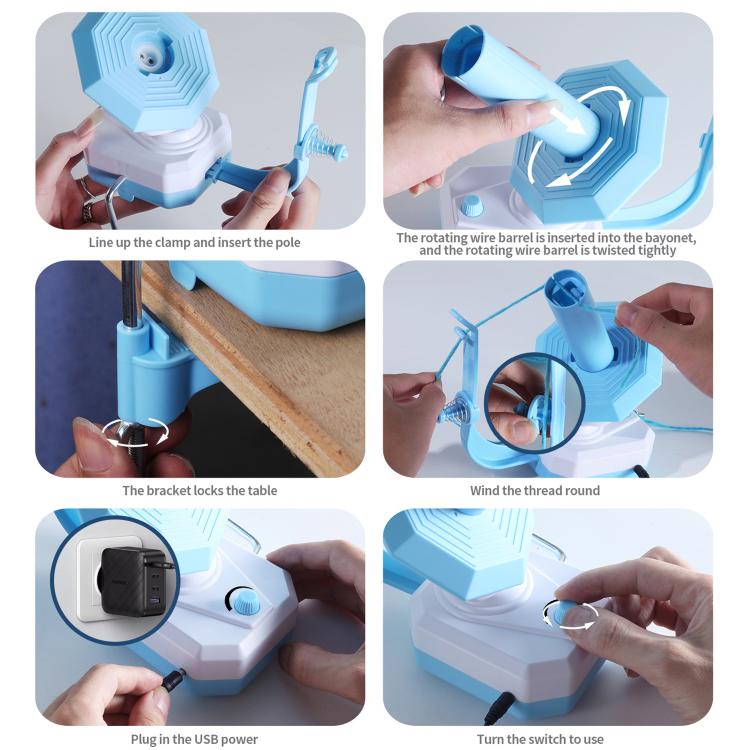 Line up the clamp and insert the pole

The rotating wire barrel is inserted into the bayonet, and the rotating wire barrel is twisted tightly

The bracket locks the table

Wind the thread round

Plug in the USB power

Turn the switch to use