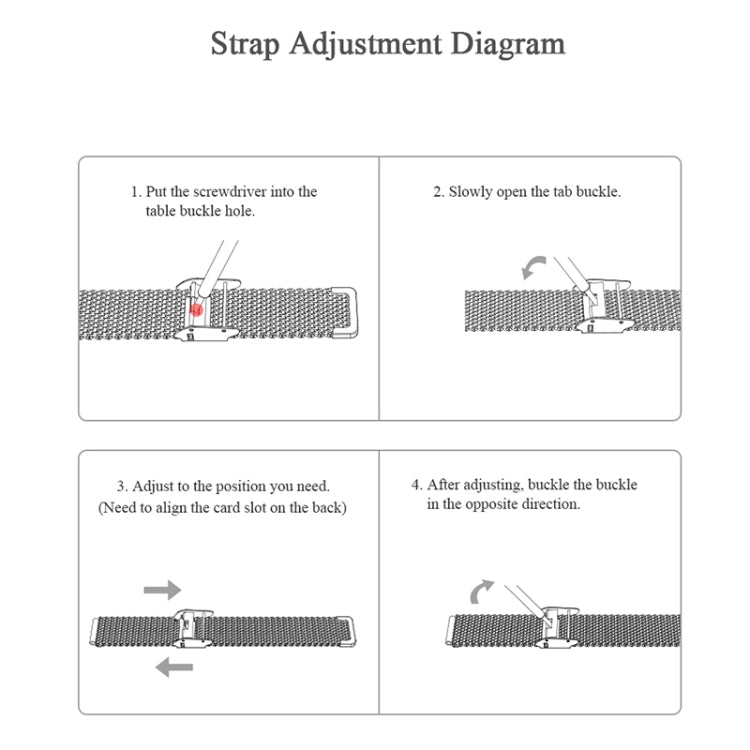 Strap Adjustment Diagram

1. Put the screwdriver into the table buckle hole.

2. Slowly open the tab buckle.

3. Adjust to the position you need. (Need to align the card slot on the back)

4. After adjusting, buckle the buckle in the opposite direction.