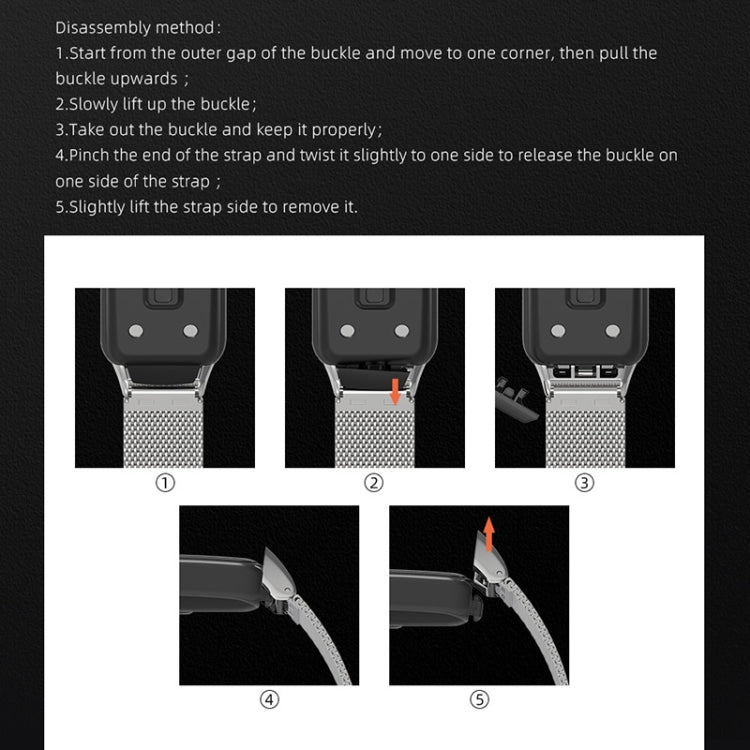 Disassembly method:
1.Start from the outer gap of the buckle and move to one corner, then pull the buckle upwards ;
2.Slowly lift up the buckle;
3.Take out the buckle and keep it properly;
4.Pinch the end of the strap and twist it slightly to one side to release the buckle on one side of the strap ;
5.Slightly lift the strap side to remove it.

①

②

③

④

⑤