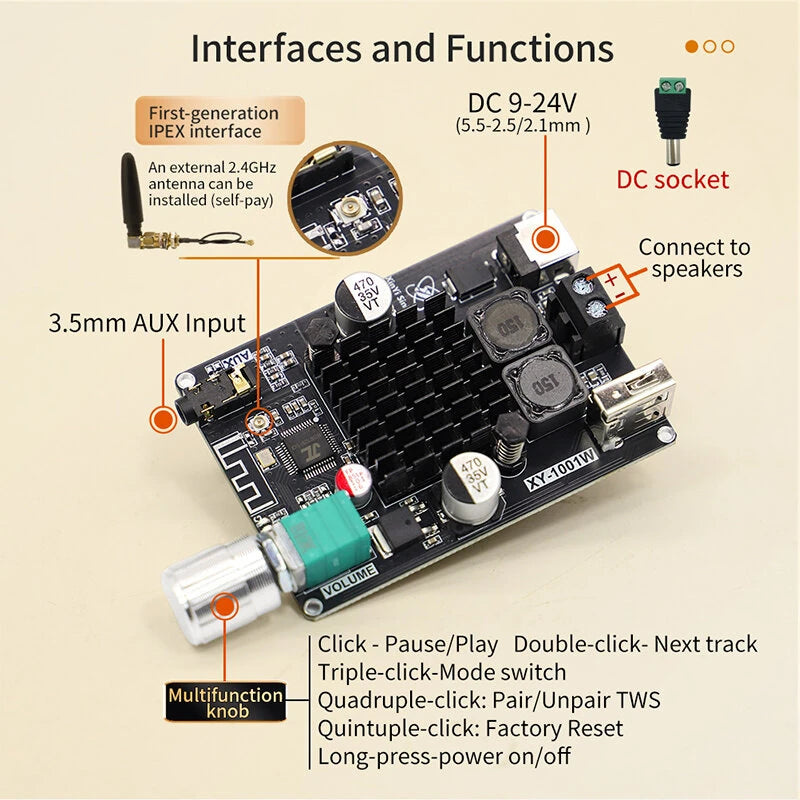 Interfaces and Functions

First-generation IPEX interface

An external 2.4GHz antenna can be installed (self-pay)

DC 9-24V
(5.5-2.5/2.1mm )

DC socket

Connect to speakers

+
-

3.5mm AUX Input

AUX

470
35V
VT

150

150

470
35V
VT

XY-1001W

VOLUME

Multifunction knob

Click - Pause/Play Double-click- Next track
Triple-click-Mode switch
Quadruple-click: Pair/Unpair TWS
Quintuple-click: Factory Reset
Long-press-power on/off